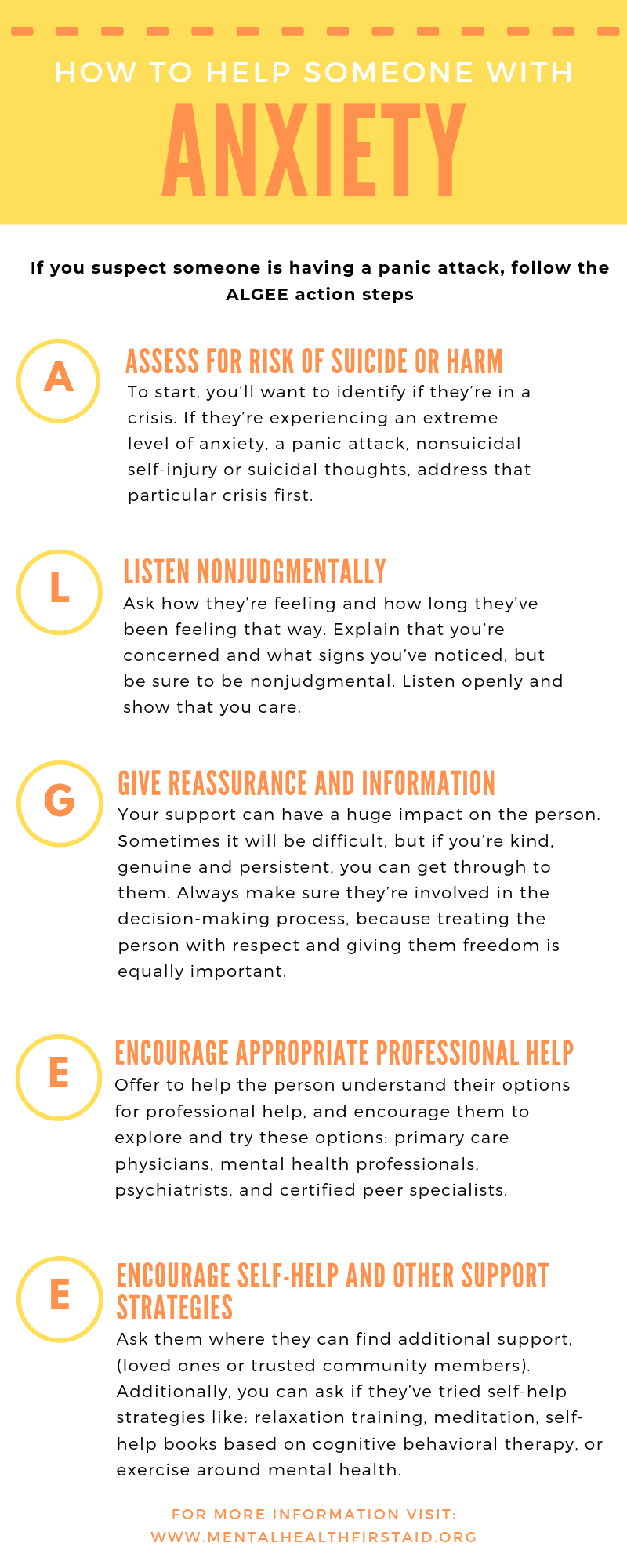 HOW TO HELP SOMEONE WITH

ANXIETY

If you suspect someone is having a panic attack, follow the ALGEE action steps

A

ASSESS FOR RISK OF SUICIDE OR HARM

To start, you'll want to identify if they're in a crisis. If they're experiencing an extreme level of anxiety, a panic attack, nonsuicidal self-injury or suicidal thoughts, address that particular crisis first.

L

LISTEN NONJUDGMENTALLY

Ask how they're feeling and how long they've been feeling that way. Explain that you're concerned and what signs you've noticed, but be sure to be nonjudgmental. Listen openly and show that you care.

G

GIVE REASSURANCE AND INFORMATION

Your support can have a huge impact on the person. Sometimes it will be difficult, but if you're kind, genuine and persistent, you can get through to them. Always make sure they're involved in the decision-making process, because treating the person with respect and giving them freedom is equally important.

E

ENCOURAGE APPROPRIATE PROFESSIONAL HELP

Offer to help the person understand their options for professional help, and encourage them to explore and try these options: primary care physicians, mental health professionals, psychiatrists, and certified peer specialists.

E

ENCOURAGE SELF-HELP AND OTHER SUPPORT STRATEGIES

Ask them where they can find additional support, (loved ones or trusted community members). Additionally, you can ask if they've tried self-help strategies like: relaxation training, meditation, self-help books based on cognitive behavioral therapy, or exercise around mental health.

FOR MORE INFORMATION VISIT:
WWW.MENTALHEALTHFIRSTAID.ORG